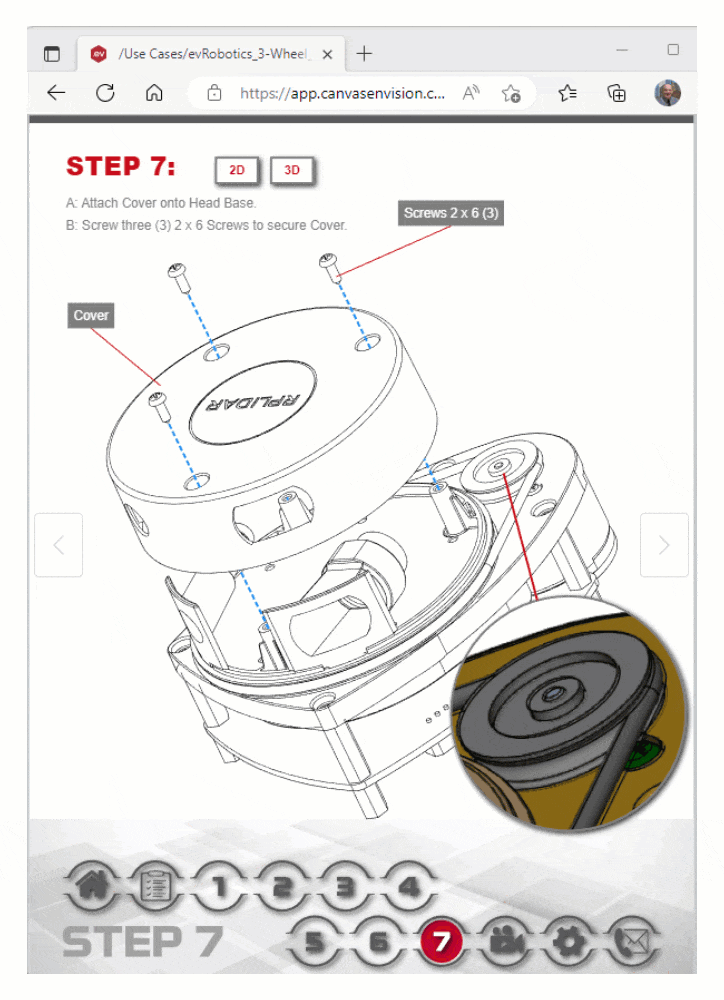 /Use Cases/evRobotics_3-Wheel_

https://app.canvasenvision.c...

STEP 7:

2D

3D

A: Attach Cover onto Head Base.

B: Screw three (3) 2 x 6 Screws to secure Cover.

Screws 2 x 6 (3)

Cover

RPLIDAR

1

2

3

4

STEP 7

5

6

7